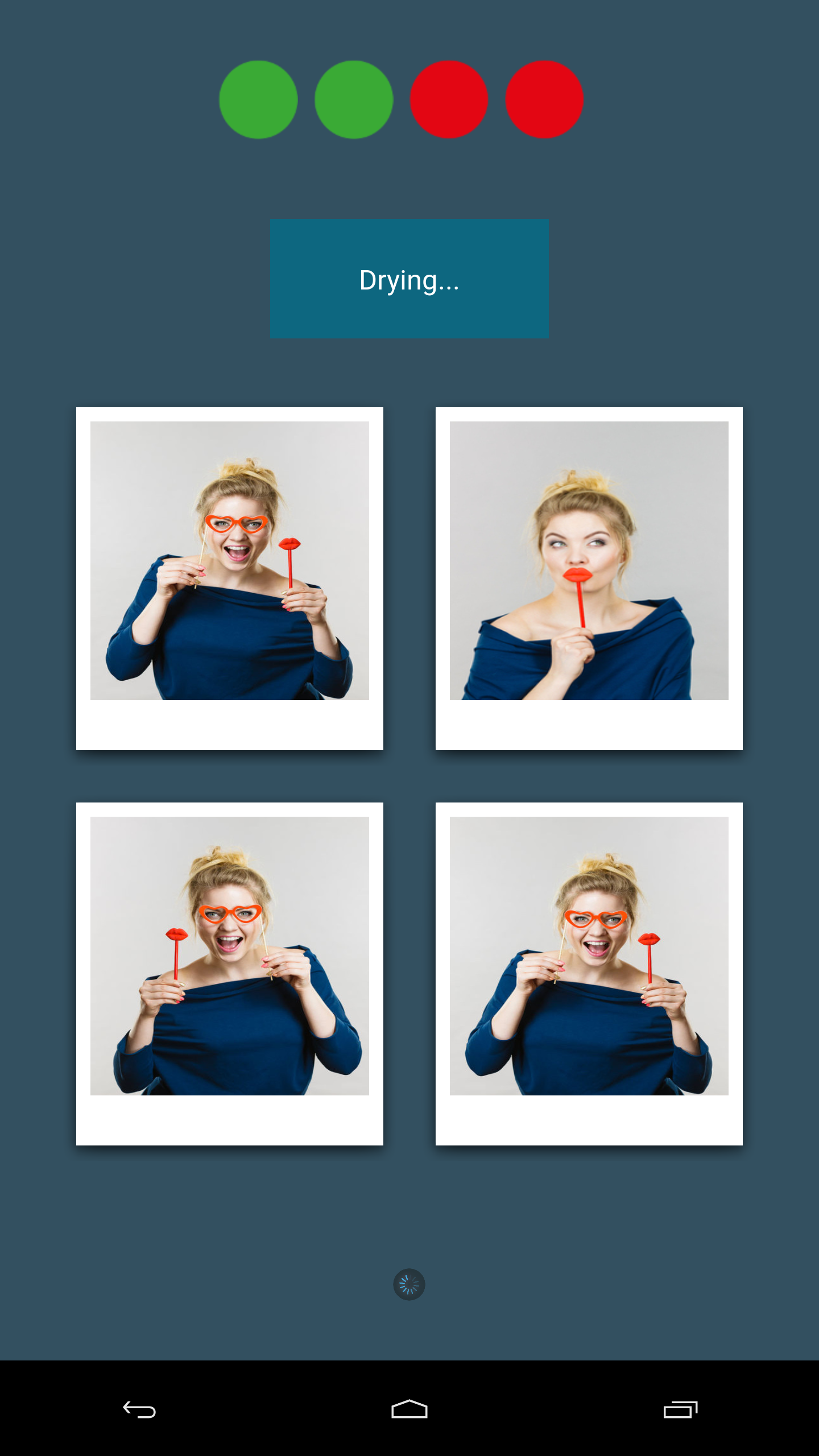 Drying...